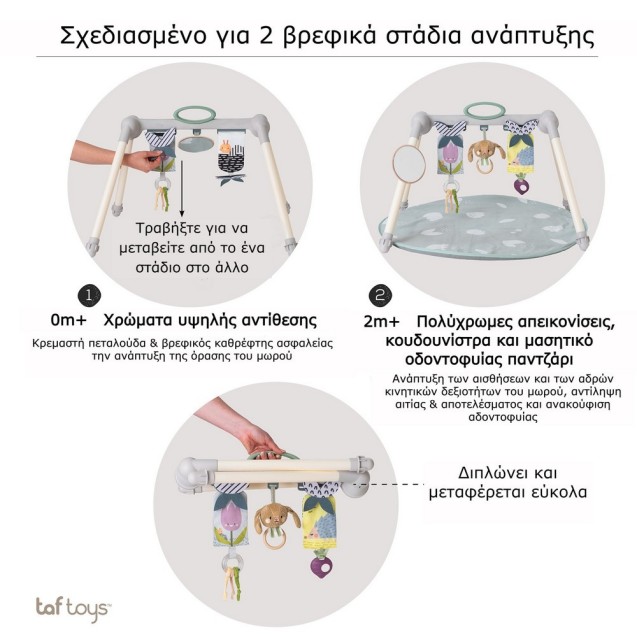 Σχεδιασμένο για 2 βρεφικά στάδια ανάπτυξης

Τραβήξτε για να μεταβείτε από το ένα στάδιο στο άλλο

1

0m+ Χρώματα υψηλής αντίθεσης

Κρεμαστή πεταλούδα & βρεφικός καθρέφτης ασφαλείας την ανάπτυξη της όρασης του μωρού

2

2m+ Πολύχρωμες απεικονίσεις, κουδουνίστρα και μασητικό οδοντοφυίας παντζάρι

Ανάπτυξη των αισθήσεων και των αδρών κινητικών δεξιοτήτων του μωρού, αντίληψη αιτίας & αποτελέσματος και ανακούφιση αδοντοφυίας

Διπλώνει και μεταφέρεται εύκολα

taf toys